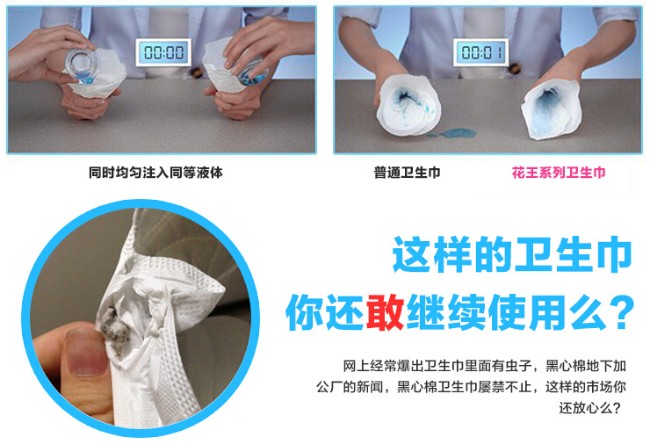 00:00

00:01

同时均匀注入同等液体

普通卫生巾

花王系列卫生巾

这样的卫生巾
你还敢继续使用么？

网上经常爆出卫生巾里面有虫子，黑心棉地下加公厂的新闻，黑心棉卫生巾屡禁不止，这样的市场你还放心么？